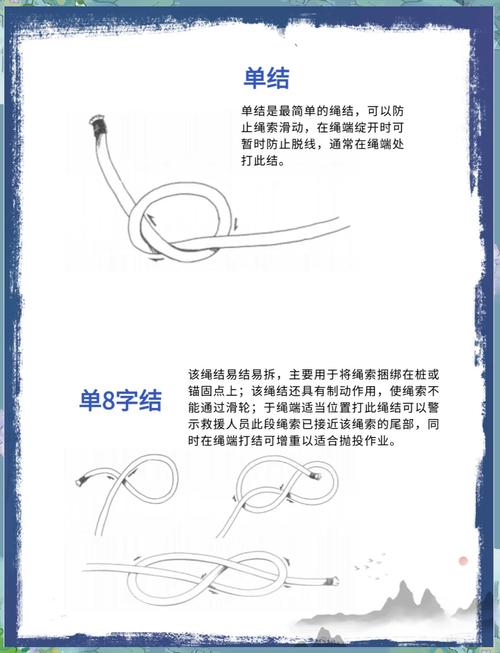 单结

单结是最简单的绳结，可以防止绳索滑动，在绳端绽开时可暂时防止脱线，通常在绳端处打此结。

单8字结

该绳结易结易拆，主要用于将绳索捆绑在桩或锚固点上；该绳结还具有制动作用，使绳索不能通过滑轮；于绳端适当位置打此绳结可以警示救援人员此段绳索已接近该绳索的尾部，同时在绳端打结可增重以适合抛投作业。