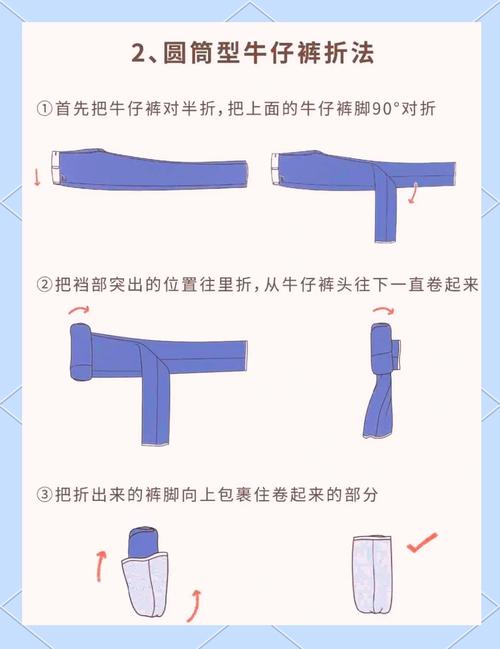 2、圆筒型牛仔裤折法

①首先把牛仔裤对半折，把上面的牛仔裤脚90°对折

②把裆部突出的位置往里折，从牛仔裤头往下一直卷起来

③把折出来的裤脚向上包裹住卷起来的部分