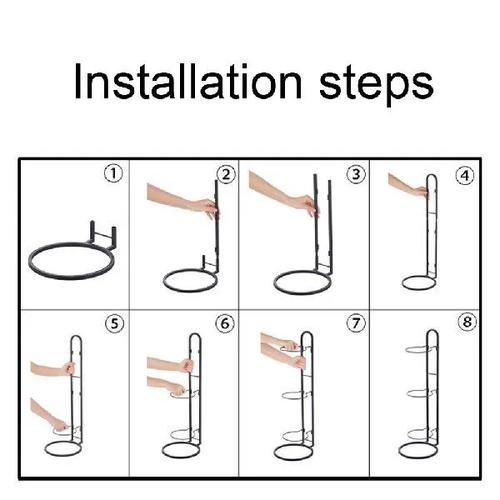 Installation steps

①
②
③
④
⑤
⑥
⑦
⑧