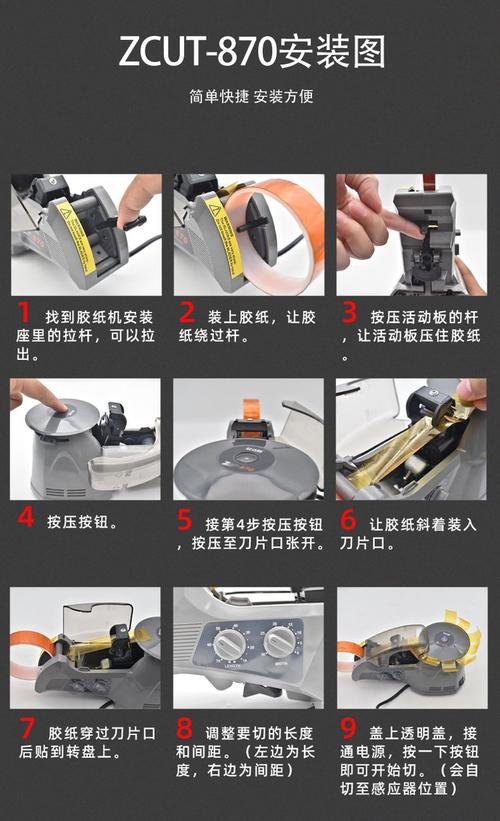 ZCUT-870安装图

简单快捷 安装方便

1 找到胶纸机安装座里的拉杆，可以拉出。

2 装上胶纸，让胶纸绕过杆。

3 按压活动板的杆，让活动板压住胶纸。

4 按压按钮。

5 接第4步按压按钮，按压至刀片口张开。

6 让胶纸斜着装入刀片口。

7 胶纸穿过刀片口后贴到转盘上。

8 调整要切的长度和间距。（左边为长度，右边为间距）

9 盖上透明盖，接通电源，按一下按钮即可开始切。（会自切至感应器位置）